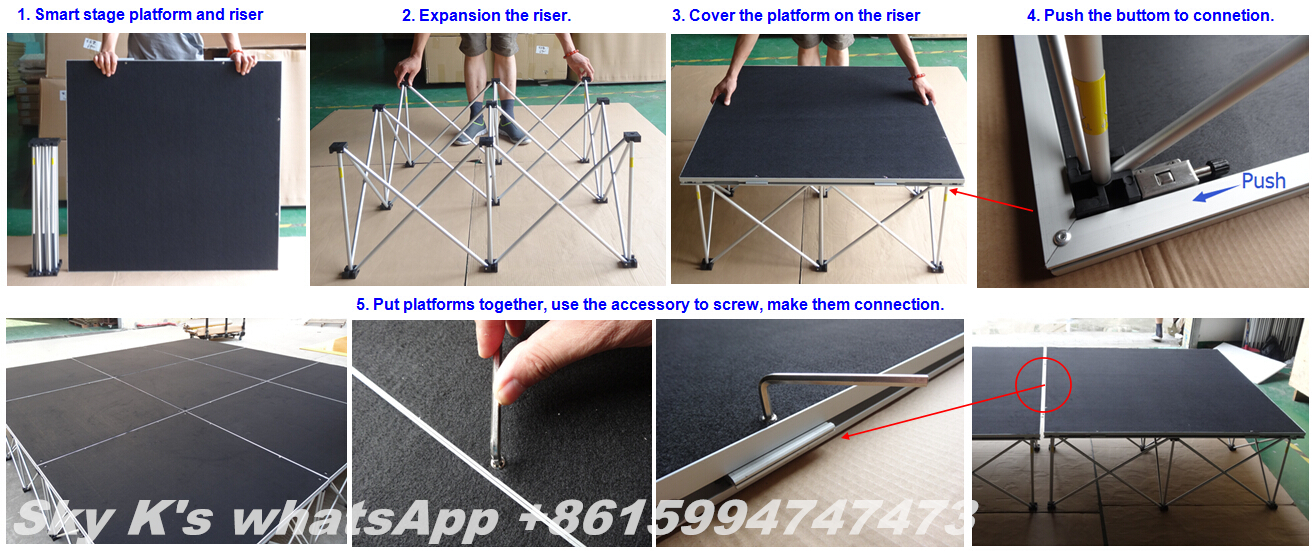 1. Smart stage platform and riser

2. Expansion the riser.

3. Cover the platform on the riser

4. Push the buttom to connetion.

Push

5. Put platforms together, use the accessory to screw, make them connection.

Sky K's whatsApp +8615994747473